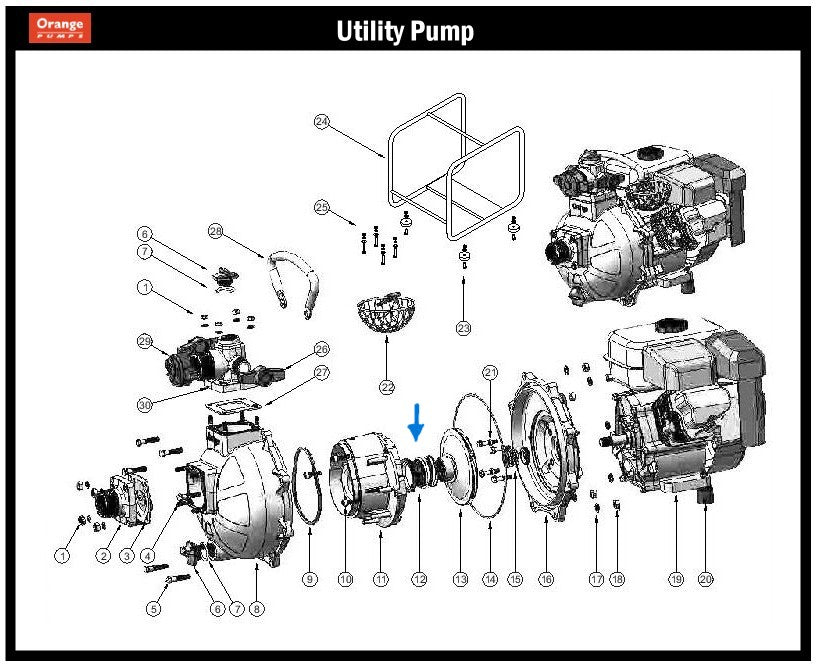 Orange PUMPS

Utility Pump

24
25
6
7
28
1
29
26
27
30
22
23
21
1
2
3
4
5
6
7
8
9
10
11
12
13
14
15
16
17
18
19
20