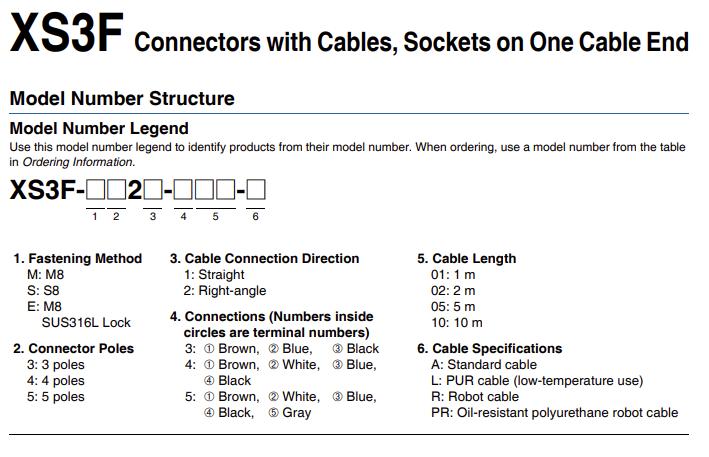 XS3F Connectors with Cables, Sockets on One Cable End

Model Number Structure

Model Number Legend

Use this model number legend to identify products from their model number. When ordering, use a model number from the table in Ordering Information.

XS3F-□□2□-□□□-□
1 2 3 4 5 6

1. Fastening Method
M: M8
S: S8
E: M8
SUS316L Lock

2. Connector Poles
3: 3 poles
4: 4 poles
5: 5 poles

3. Cable Connection Direction
1: Straight
2: Right-angle

4. Connections (Numbers inside circles are terminal numbers)
3: ① Brown, ② Blue, ③ Black
4: ① Brown, ② White, ③ Blue, ④ Black
5: ① Brown, ② White, ③ Blue, ④ Black, ⑤ Gray

5. Cable Length
01: 1 m
02: 2 m
05: 5 m
10: 10 m

6. Cable Specifications
A: Standard cable
L: PUR cable (low-temperature use)
R: Robot cable
PR: Oil-resistant polyurethane robot cable